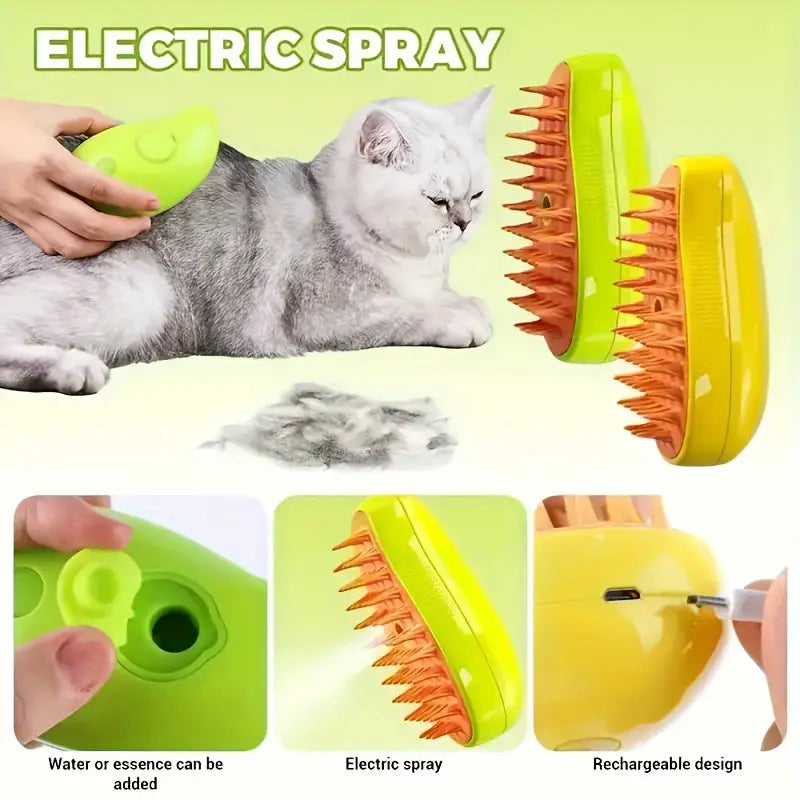 ELECTRIC SPRAY

Water or essence can be added

Electric spray

Rechargeable design